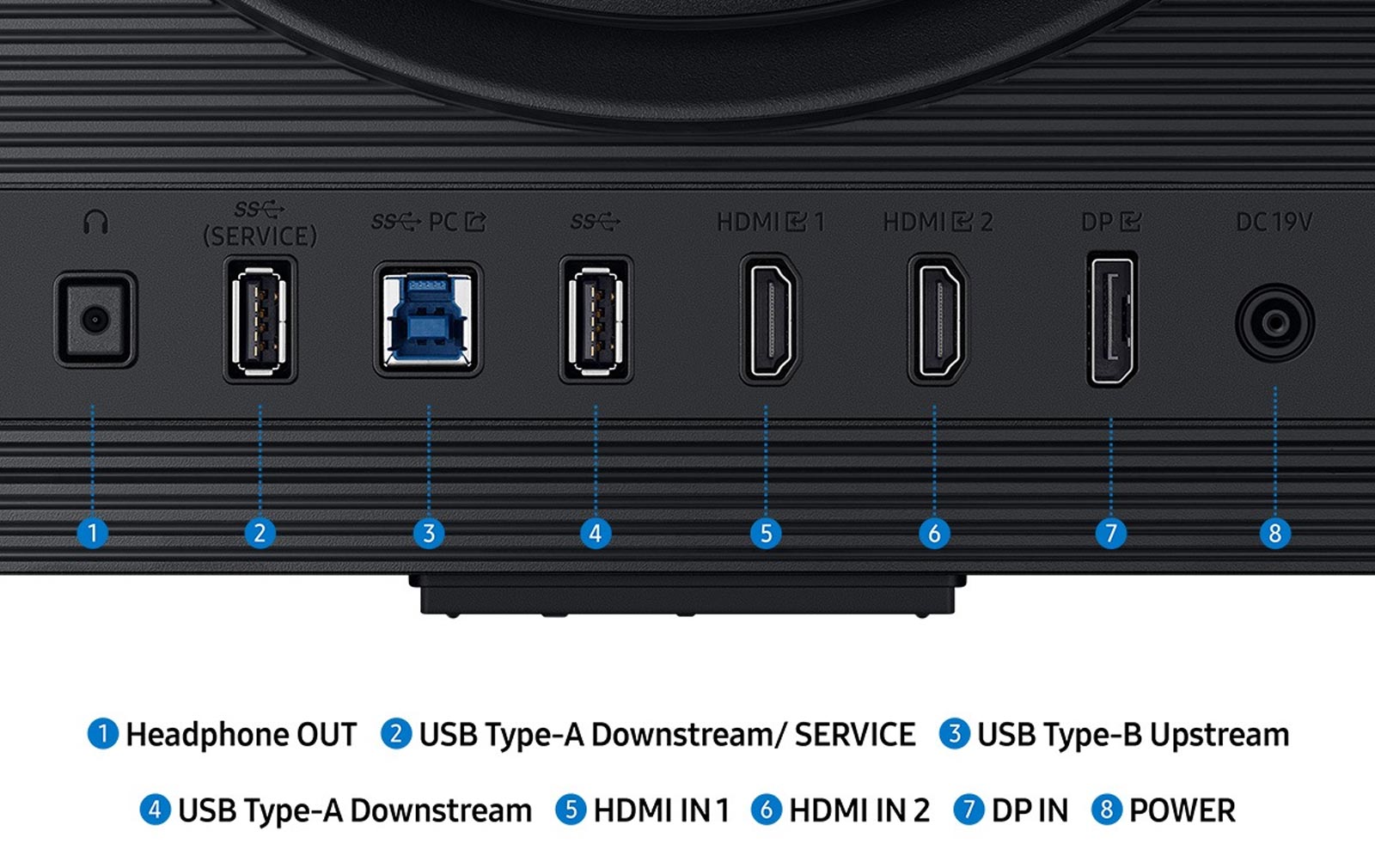 SS
(SERVICE)

SS PC

SS

HDMI 1

HDMI 2

DP

DC 19V

1 2 3 4 5 6 7 8

1 Headphone OUT 2 USB Type-A Downstream/ SERVICE 3 USB Type-B Upstream

4 USB Type-A Downstream 5 HDMI IN 1 6 HDMI IN 2 7 DP IN 8 POWER